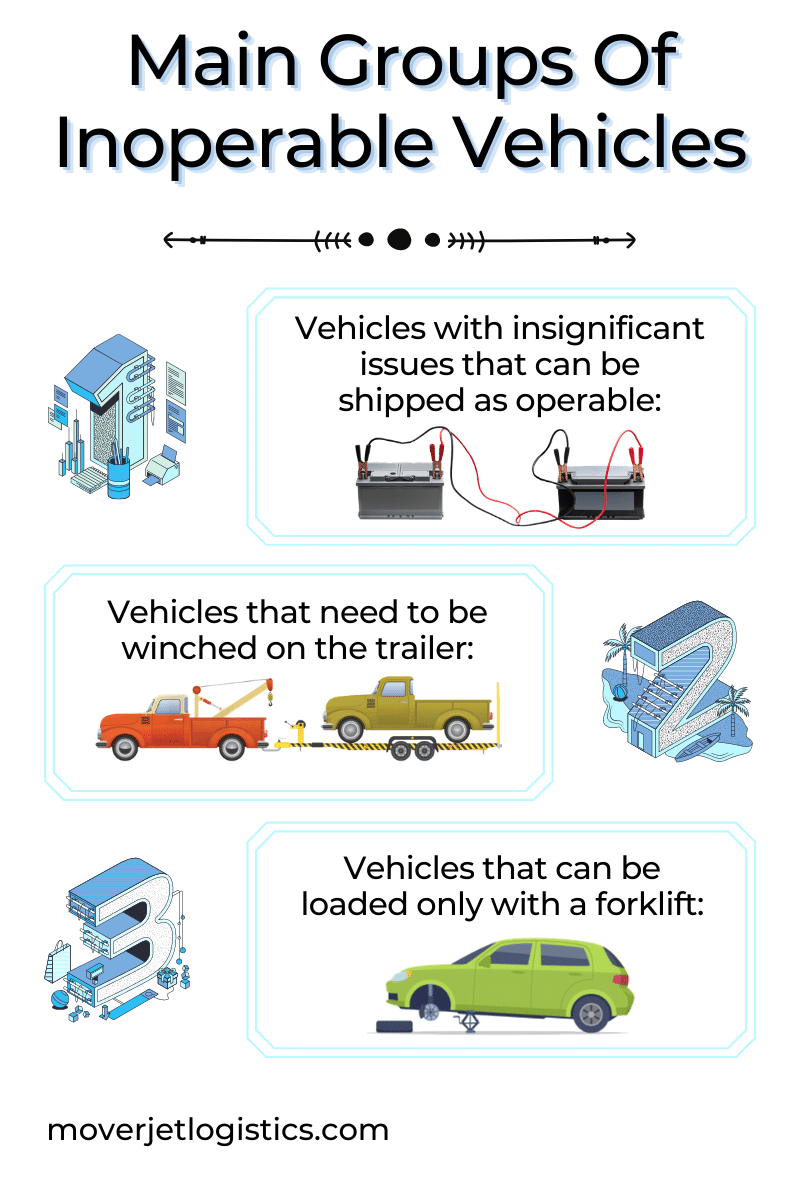 Main Groups Of Inoperable Vehicles

1

Vehicles with insignificant issues that can be shipped as operable:

Vehicles that need to be winched on the trailer:

2

3

Vehicles that can be loaded only with a forklift:

moverjetlogistics.com